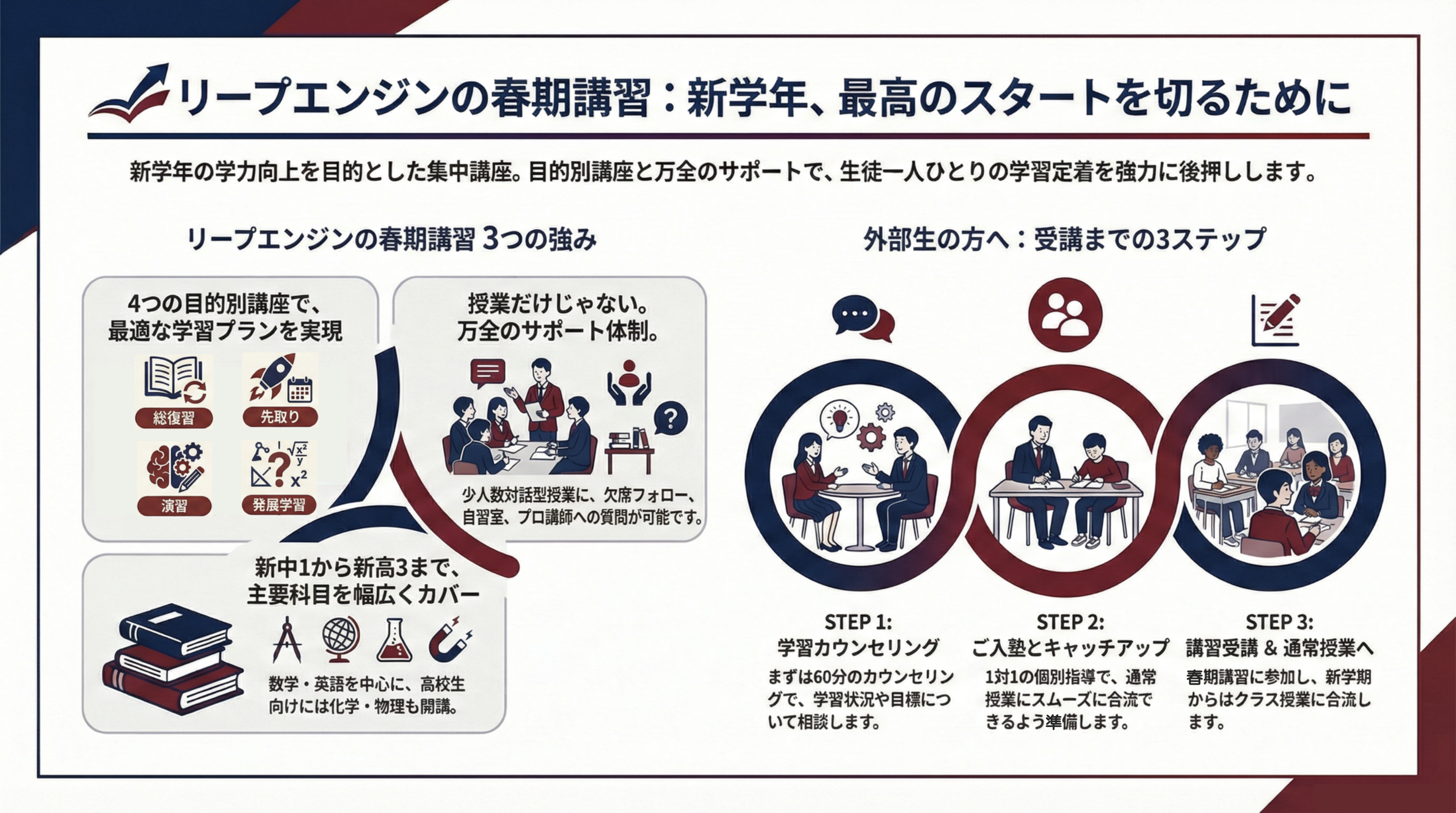 リープエンジンの春期講習：新学年、最高のスタートを切るために

新学年の学力向上を目的とした集中講座。目的別講座と万全のサポートで、生徒一人ひとりの学習定着を強力に後押しします。

リープエンジンの春期講習 3つの強み

4つの目的別講座で、最適な学習プランを実現

総復習

先取り

演習

発展学習

授業だけじゃない。万全のサポート体制。

少人数対話型授業に、欠席フォロー、自習室、プロ講師への質問が可能です。

新中1から新高3まで、主要科目を幅広くカバー

数学・英語を中心に、高校生向けには化学・物理も開講。

外部生の方へ：受講までの3ステップ

STEP 1:
学習カウンセリング

まずは60分のカウンセリングで、学習状況や目標について相談します。

STEP 2:
ご入塾とキャッチアップ

1対1の個別指導で、通常授業にスムーズに合流できるよう準備します。

STEP 3:
講習受講 & 通常授業へ

春期講習に参加し、新学期からはクラス授業に合流します。